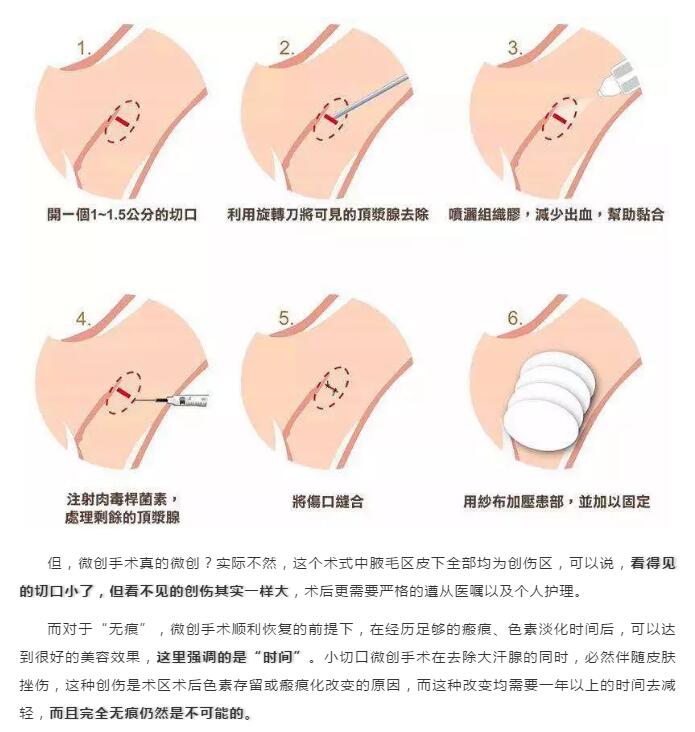 1.

開一個1~1.5公分的切口

2.

利用旋轉刀將可見的頂漿腺去除

3.

噴灑組織膠，減少出血，幫助黏合

4.

注射肉毒桿菌素，處理剩餘的頂漿腺

5.

將傷口縫合

6.

用紗布加壓患部，並加以固定

但，微创手术真的微创？实际不然，这个术式中腋毛区皮下全部均为创伤区，可以说，看得见的切口小了，但看不见的创伤其实一样大，术后更需要严格的遵从医嘱以及个人护理。

而对于“无痕”，微创手术顺利恢复的前提下，在经历足够的瘢痕、色素淡化时间后，可以达到很好的美容效果，这里强调的是“时间”。小切口微创手术在去除大汗腺的同时，必然伴随皮肤挫伤，这种创伤是术区术后色素存留或瘢痕化改变的原因，而这种改变均需要一年以上的时间去减轻，而且完全无痕仍然是不可能的。